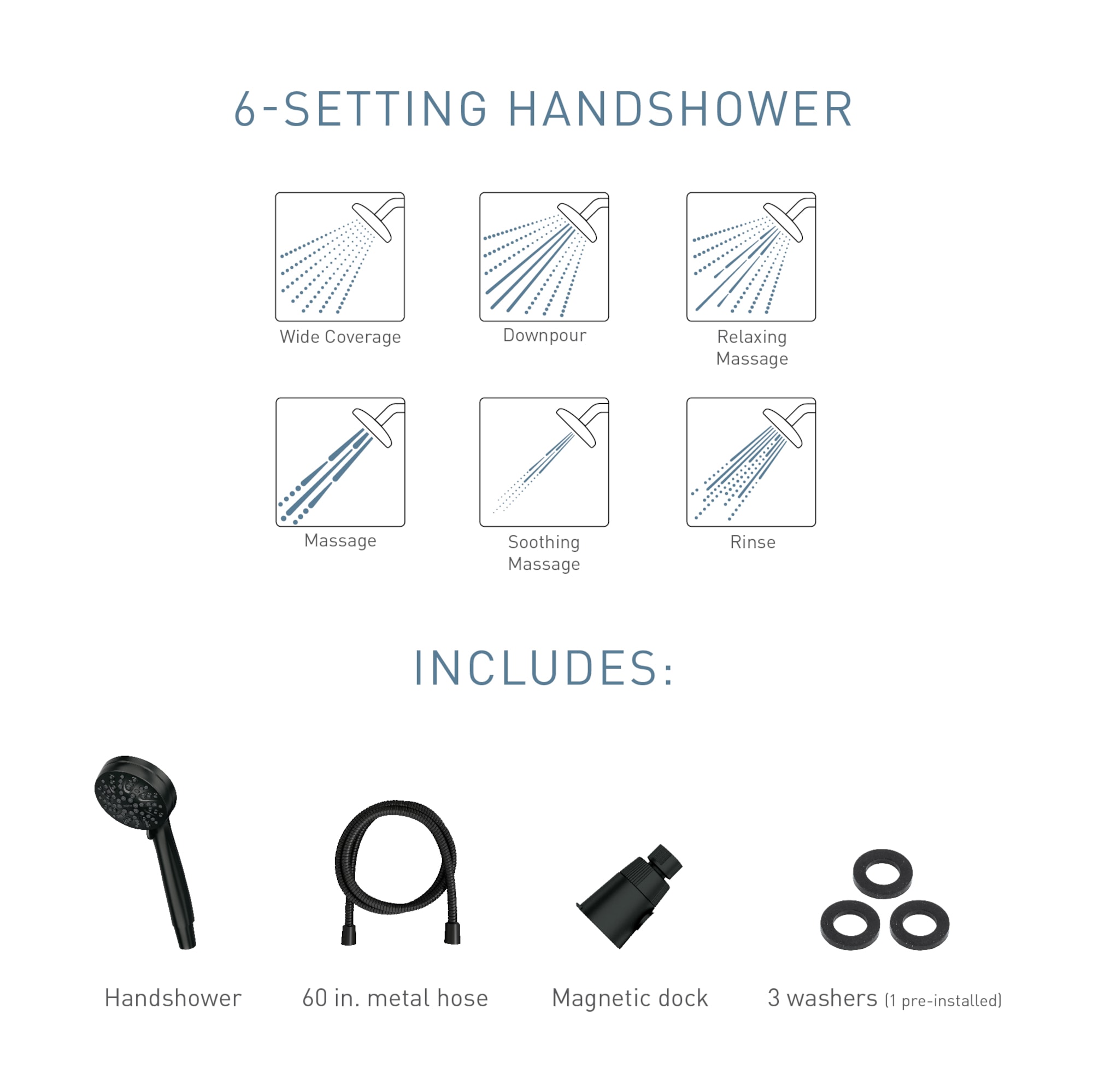 6-SETTING HANDSHOWER

Wide Coverage

Downpour

Relaxing Massage

Massage

Soothing Massage

Rinse

INCLUDES:

Handshower

60 in. metal hose

Magnetic dock

3 washers (1 pre-installed)